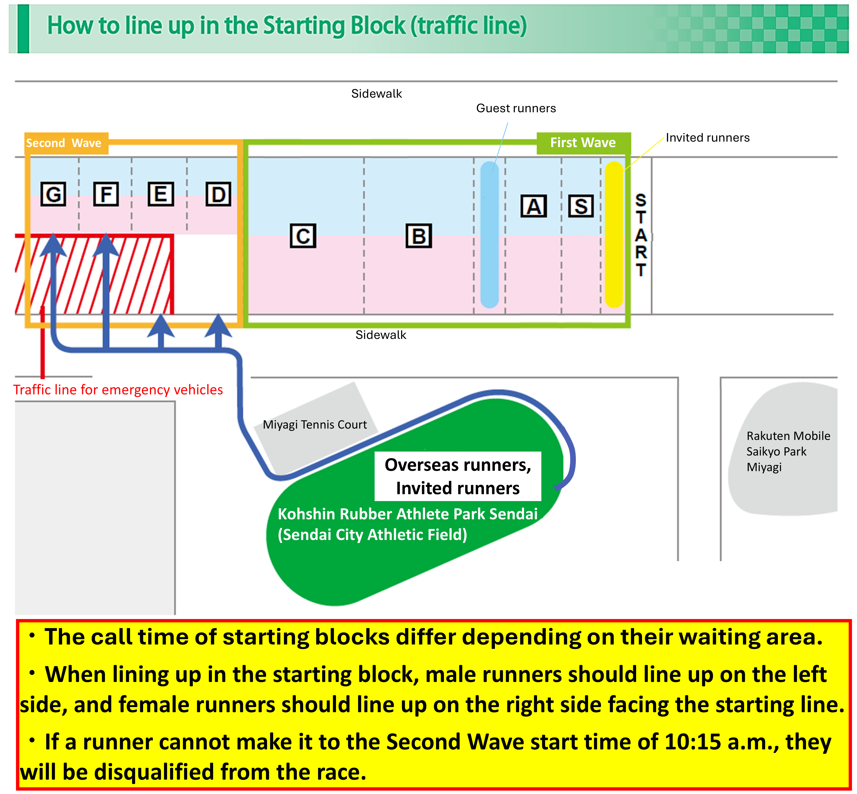 How to line up in the Starting Block (traffic line)

Sidewalk

Guest runners

Second Wave

First Wave

Invited runners

G F E D

C

B

A S

START

Sidewalk

Traffic line for emergency vehicles

Miyagi Tennis Court

Overseas runners, Invited runners

Kohshin Rubber Athlete Park Sendai (Sendai City Athletic Field)

Rakuten Mobile Saikyo Park Miyagi

・The call time of starting blocks differ depending on their waiting area.

・When lining up in the starting block, male runners should line up on the left side, and female runners should line up on the right side facing the starting line.

・If a runner cannot make it to the Second Wave start time of 10:15 a.m., they will be disqualified from the race.